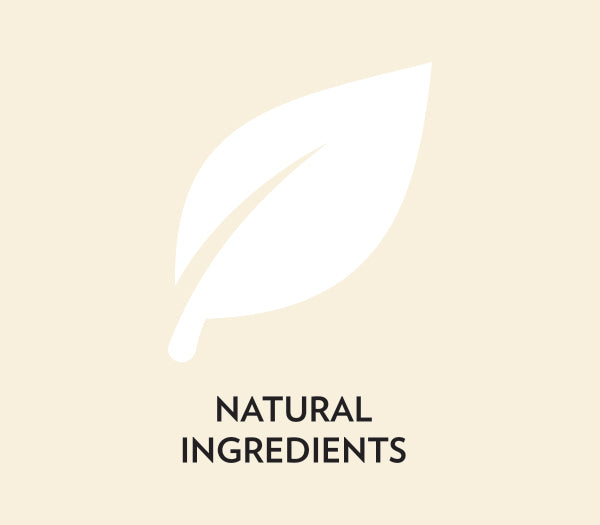 NATURAL
INGREDIENTS