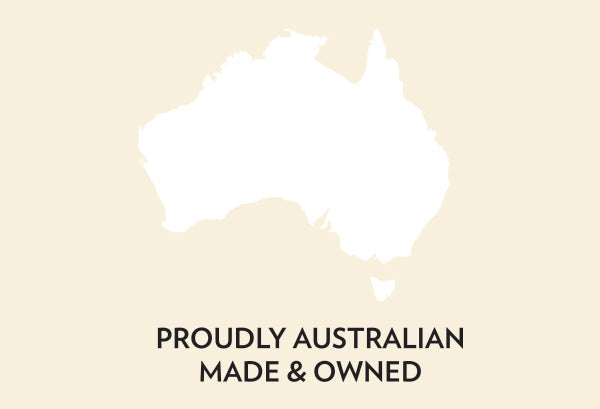 PROUDLY AUSTRALIAN
MADE & OWNED